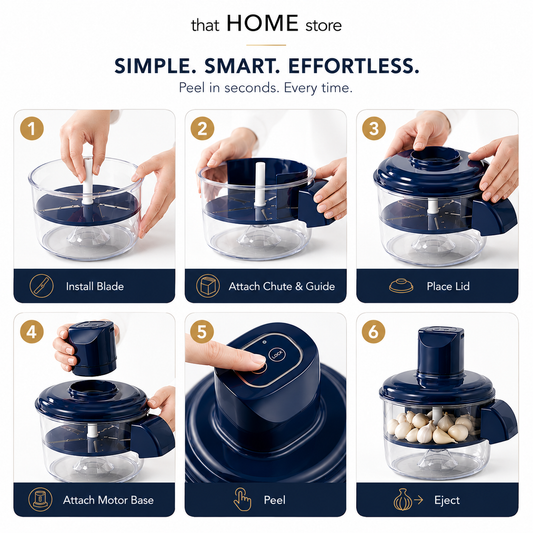 that HOME store

SIMPLE. SMART. EFFORTLESS.
Peel in seconds. Every time.

1
Install Blade

2
Attach Chute & Guide

3
Place Lid

4
Attach Motor Base

5
LOCK
Peel

6
Eject